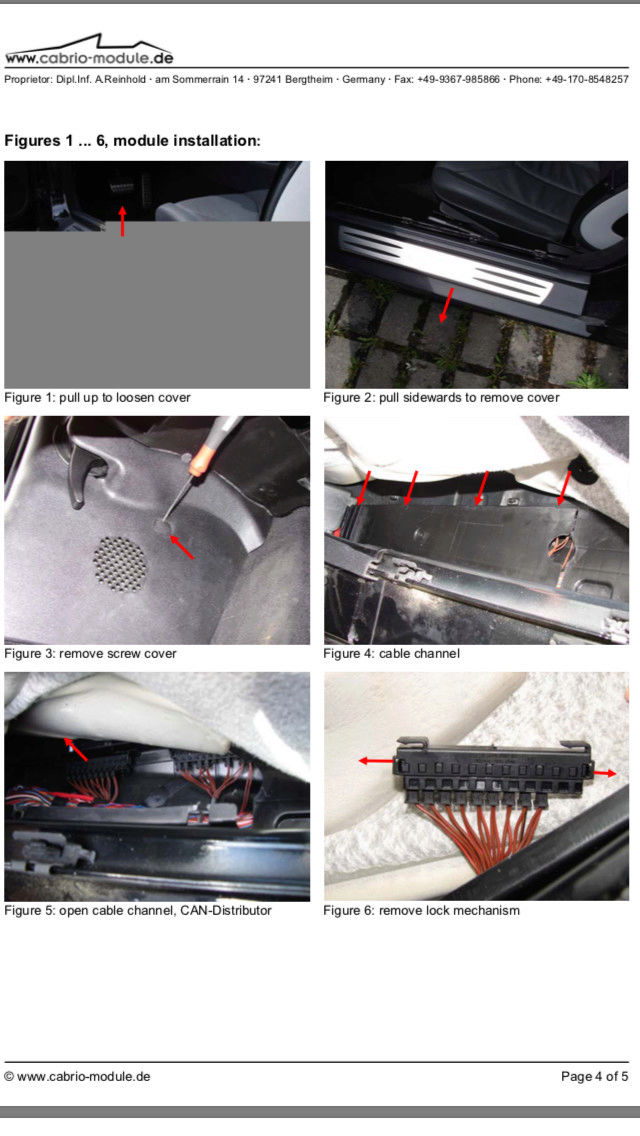 www.cabrio-module.de

Proprietor: Dipl.Inf. A.Reinhold · am Sommerrain 14 · 97241 Bergtheim · Germany · Fax: +49-9367-985866 · Phone: +49-170-8548257

Figures 1 ... 6, module installation:

Figure 1: pull up to loosen cover

Figure 2: pull sidewards to remove cover

Figure 3: remove screw cover

Figure 4: cable channel

Figure 5: open cable channel, CAN-Distributor

Figure 6: remove lock mechanism

© www.cabrio-module.de

Page 4 of 5